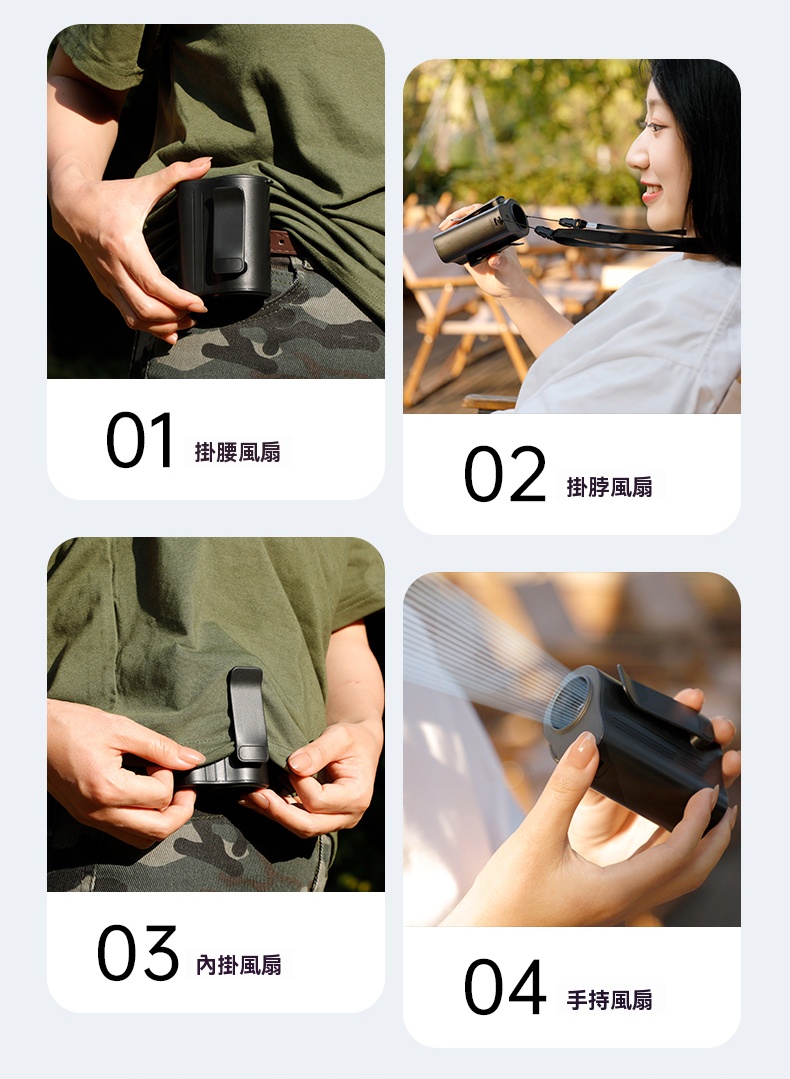 01 掛腰風扇

02 掛脖風扇

03 內掛風扇

04 手持風扇